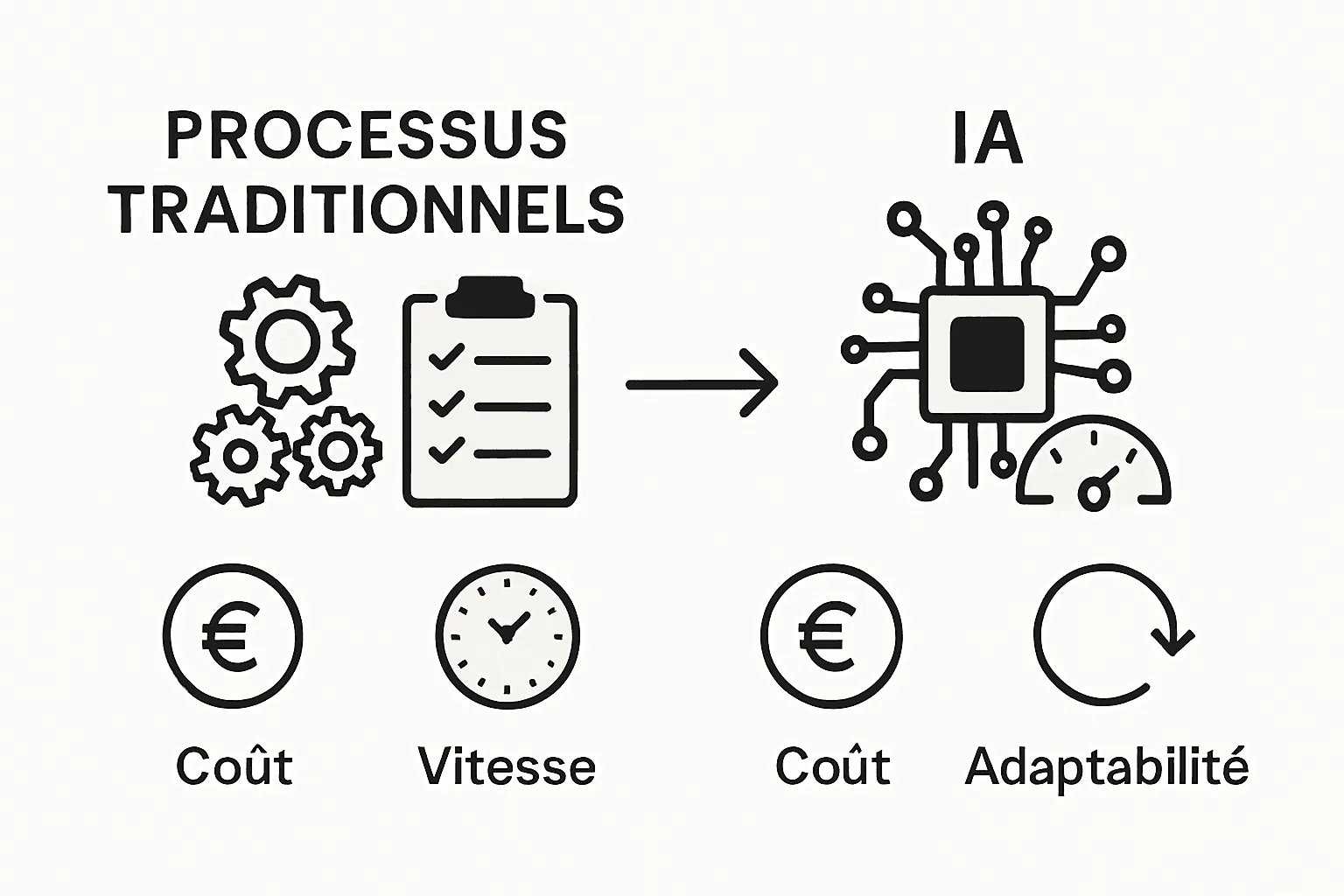 PROCESSUS TRADITIONNELS

IA

€

Coût

Vitesse

€

Coût

Adaptabilité